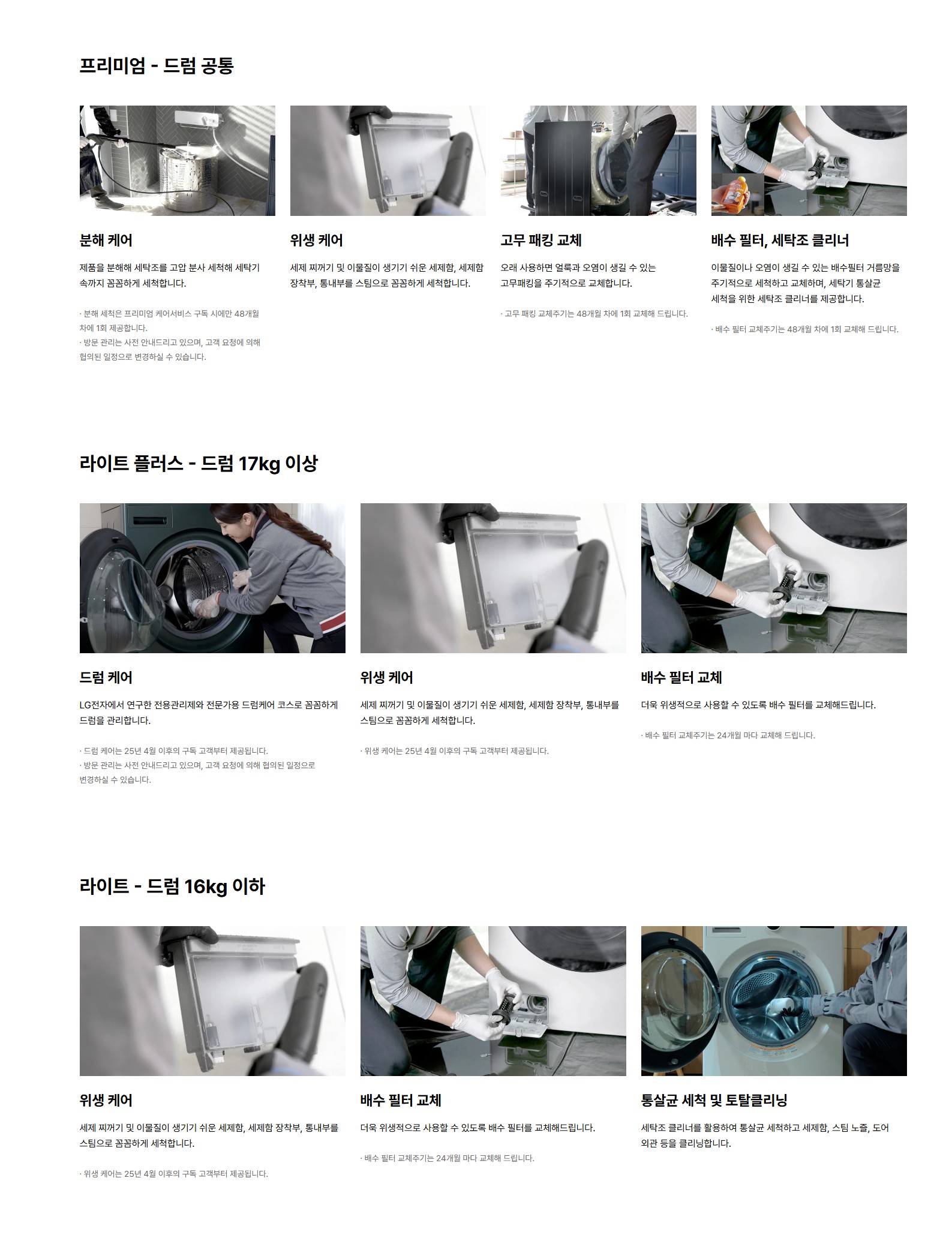 프리미엄 - 드럼 공통

분해 케어

제품을 분해해 세탁조를 고압 분사 세척해 세탁기 속까지 꼼꼼하게 세척합니다.

· 분해 세척은 프리미엄 케어서비스 구독 시에만 48개월 차에 1회 제공합니다.
· 방문 관리는 사전 안내드리고 있으며, 고객 요청에 의해 협의된 일정으로 변경하실 수 있습니다.

위생 케어

세제 찌꺼기 및 이물질이 생기기 쉬운 세제함, 세제함 장착부, 통내부를 스팀으로 꼼꼼하게 세척합니다.

고무 패킹 교체

오래 사용하면 얼룩과 오염이 생길 수 있는 고무패킹을 주기적으로 교체합니다.

· 고무 패킹 교체주기는 48개월 차에 1회 교체해 드립니다.

배수 필터, 세탁조 클리너

이물질이나 오염이 생길 수 있는 배수필터 거름망을 주기적으로 세척하고 교체하며, 세탁기 통살균 세척을 위한 세탁조 클리너를 제공합니다.

· 배수 필터 교체주기는 48개월 차에 1회 교체해 드립니다.

라이트 플러스 - 드럼 17kg 이상

드럼 케어

LG전자에서 연구한 전용관리제와 전문가용 드럼케어 코스로 꼼꼼하게 드럼을 관리합니다.

· 드럼 케어는 25년 4월 이후의 구독 고객부터 제공됩니다.
· 방문 관리는 사전 안내드리고 있으며, 고객 요청에 의해 협의된 일정으로 변경하실 수 있습니다.

위생 케어

세제 찌꺼기 및 이물질이 생기기 쉬운 세제함, 세제함 장착부, 통내부를 스팀으로 꼼꼼하게 세척합니다.

· 위생 케어는 25년 4월 이후의 구독 고객부터 제공됩니다.

배수 필터 교체

더욱 위생적으로 사용할 수 있도록 배수 필터를 교체해드립니다.

· 배수 필터 교체주기는 24개월 마다 교체해 드립니다.

라이트 - 드럼 16kg 이하

위생 케어

세제 찌꺼기 및 이물질이 생기기 쉬운 세제함, 세제함 장착부, 통내부를 스팀으로 꼼꼼하게 세척합니다.

· 위생 케어는 25년 4월 이후의 구독 고객부터 제공됩니다.

배수 필터 교체

더욱 위생적으로 사용할 수 있도록 배수 필터를 교체해드립니다.

· 배수 필터 교체주기는 24개월 마다 교체해 드립니다.

통살균 세척 및 토탈클리닝

세탁조 클리너를 활용하여 통살균 세척하고 세제함, 스팀 노즐, 도어 외관 등을 클리닝합니다.